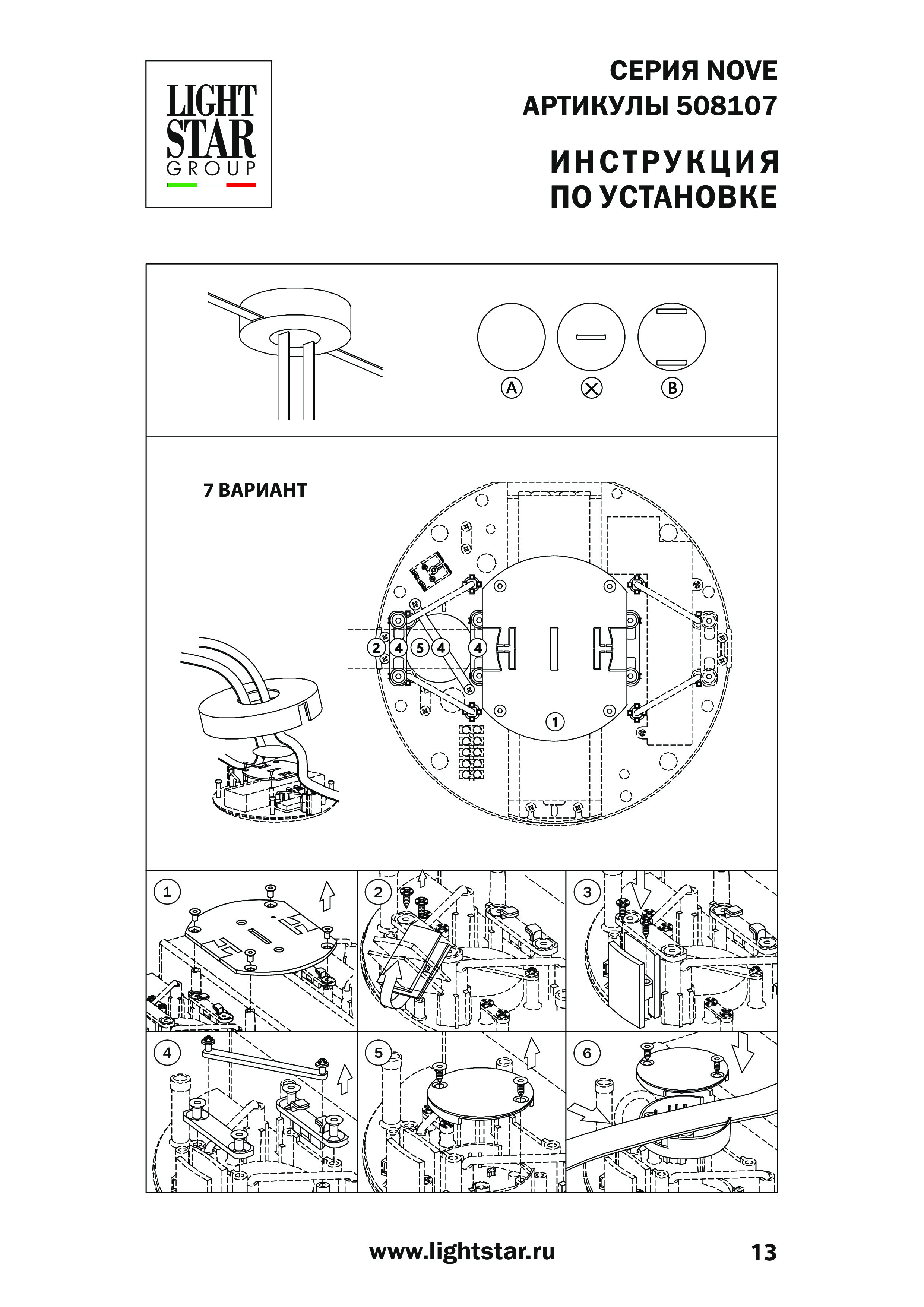 LIGHT STAR GROUP

СЕРИЯ NOVE
АРТИКУЛЫ 508107

ИНСТРУКЦИЯ
ПО УСТАНОВКЕ

A
B

7 ВАРИАНТ

2 4 5 4 4
1

1
2
3
4
5
6

www.lightstar.ru
13