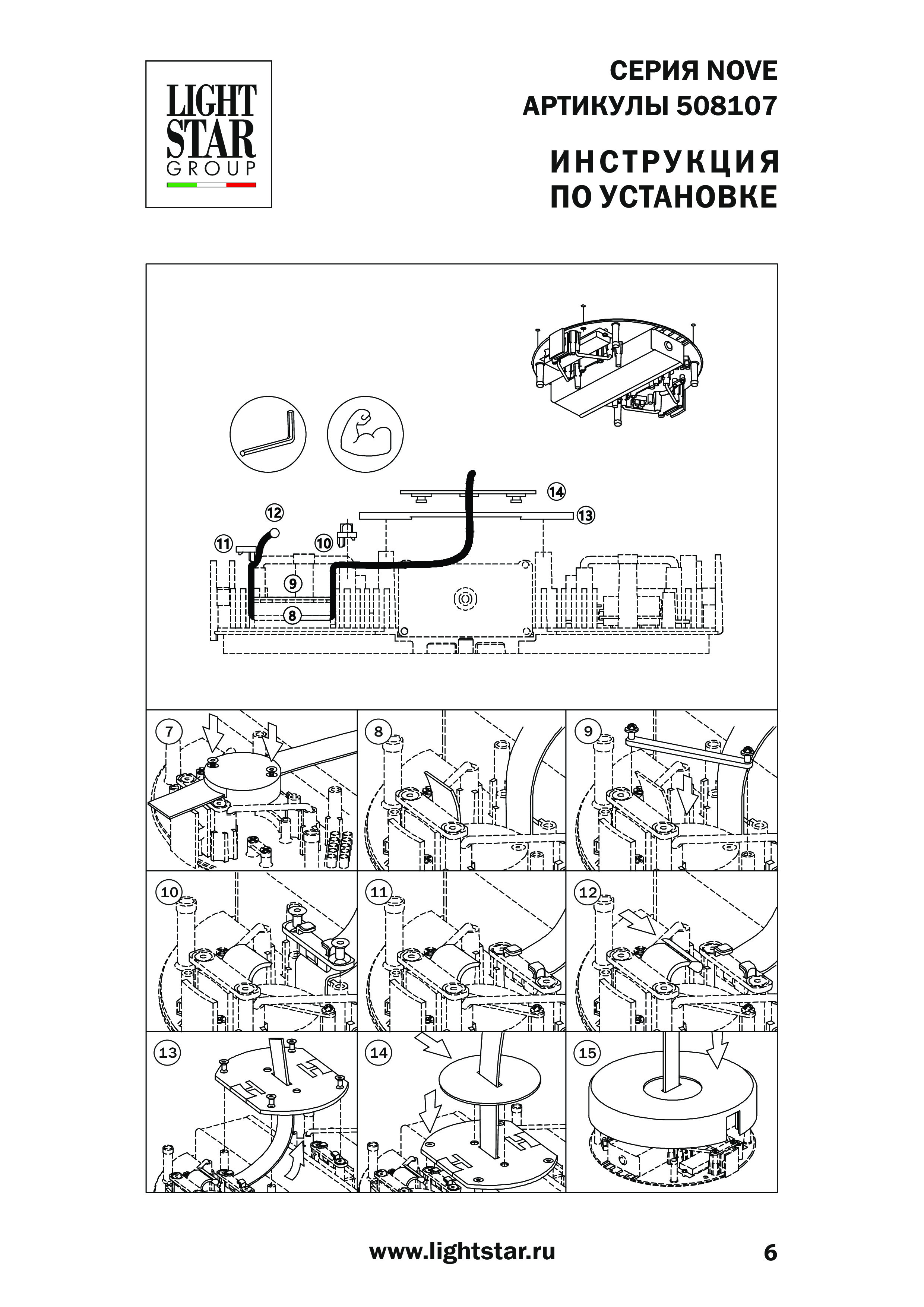 LIGHT STAR GROUP

СЕРИЯ NOVE
АРТИКУЛЫ 508107

ИНСТРУКЦИЯ
ПО УСТАНОВКЕ

14
13
12
11
10
9
8

7
8
9
10
11
12
13
14
15

www.lightstar.ru
6